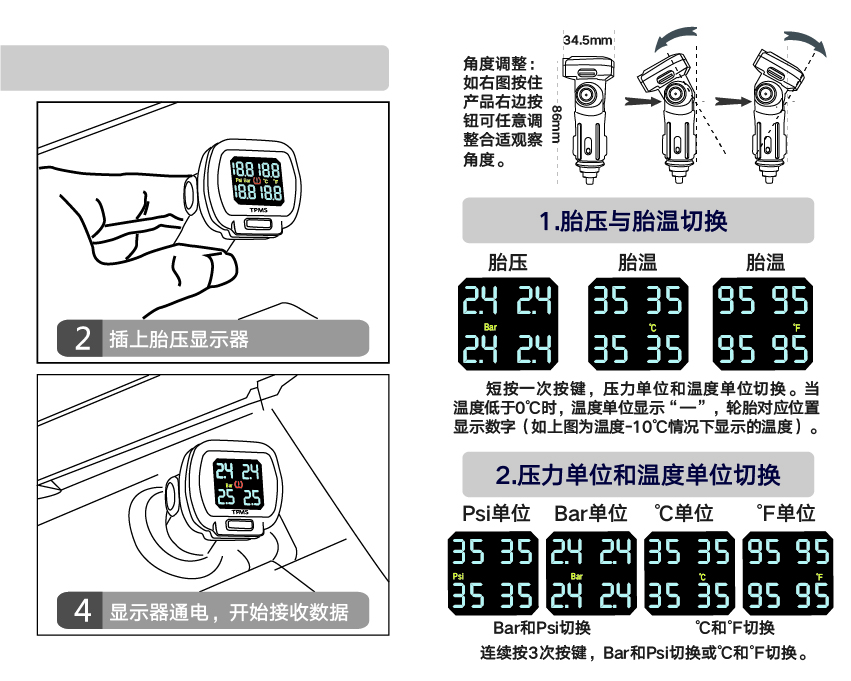 18.8 18.8
Psi Bar ℃ ℉
18.8 18.8
TPMS

2 插上胎压显示器

2.4 2.4
Bar
2.5 2.5
TPMS

4 显示器通电，开始接收数据

34.5mm
86mm
角度调整：如右图按住产品右边按钮可任意调整合适观察角度。

1.胎压与胎温切换

胎压
2.4 2.4
Bar
2.4 2.4

胎温
35 35
℃
35 35

胎温
95 95
℉
95 95

短按一次按键，压力单位和温度单位切换。当温度低于0℃时，温度单位显示“一”，轮胎对应位置显示数字（如上图为温度-10℃情况下显示的温度）。

2.压力单位和温度单位切换

Psi单位
35 35
Psi
35 35

Bar单位
2.4 2.4
Bar
2.4 2.4

℃单位
35 35
℃
35 35

℉单位
95 95
℉
95 95

Bar和Psi切换

℃和℉切换

连续按3次按键，Bar和Psi切换或℃和℉切换。